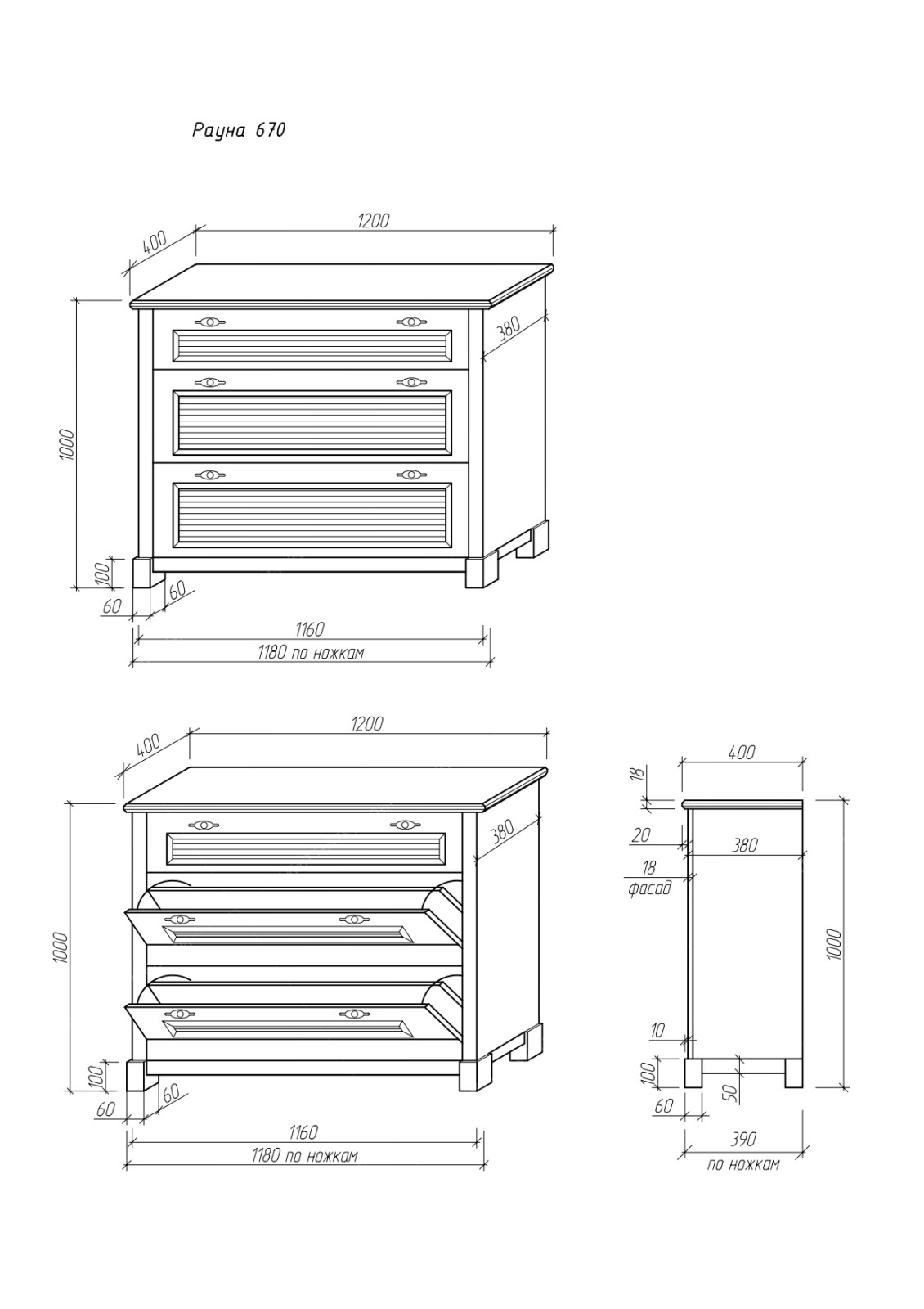 Рауна 670

400
1200
380
1000
100
60
60
1160
1180 по ножкам

400
1200
380
1000
100
60
60
1160
1180 по ножкам

400
18
20
380
18
фасад
1000
10
100
50
60
390
по ножкам